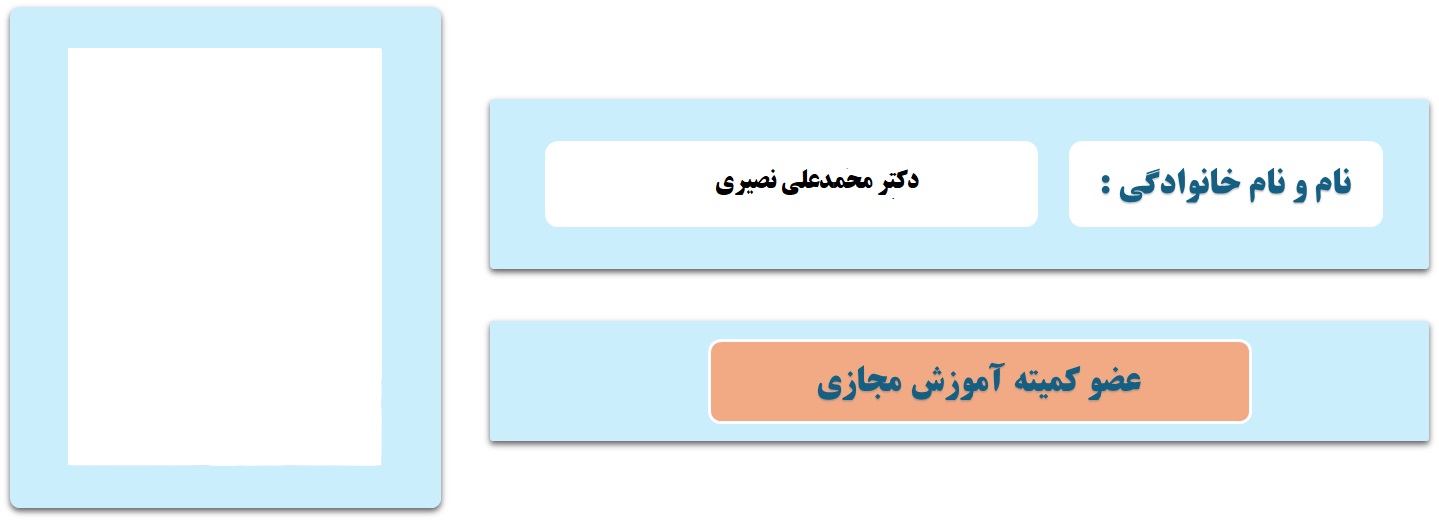 نام و نام خانوادگی :
دکتر محمدعلی نصیری

عضو کمیته آموزش مجازی