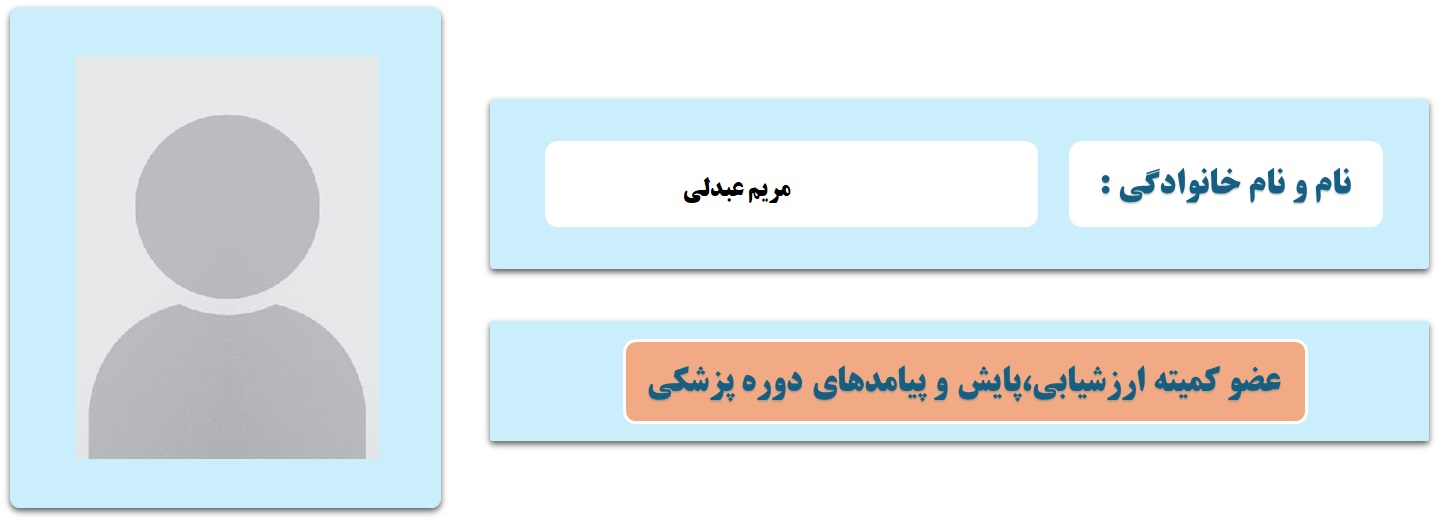 نام و نام خانوادگی :

مریم عبدلی

عضو کمیته ارزشیابی،پایش و پیامدهای دوره پزشکی